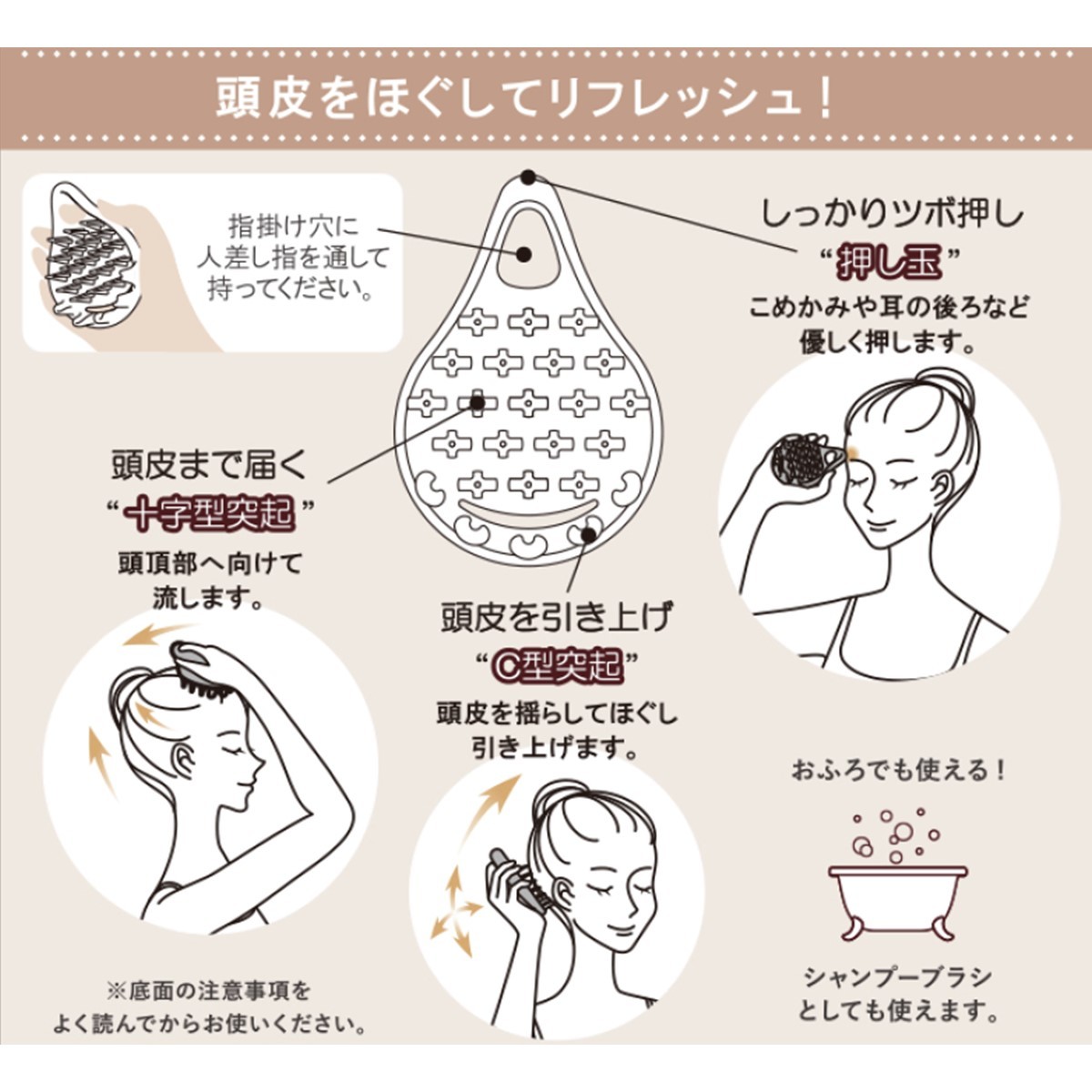 頭皮をほぐしてリフレッシュ！

指掛け穴に人差し指を通して持ってください。

しっかりツボ押し
“押し玉”
こめかみや耳の後ろなど優しく押します。

頭皮まで届く
“十字型突起”
頭頂部へ向けて流します。

頭皮を引き上げ
“C型突起”
頭皮を揺らしてほぐし引き上げます。

おふろでも使える！

シャンプーブラシとしても使えます。

※底面の注意事項をよく読んでからお使いください。